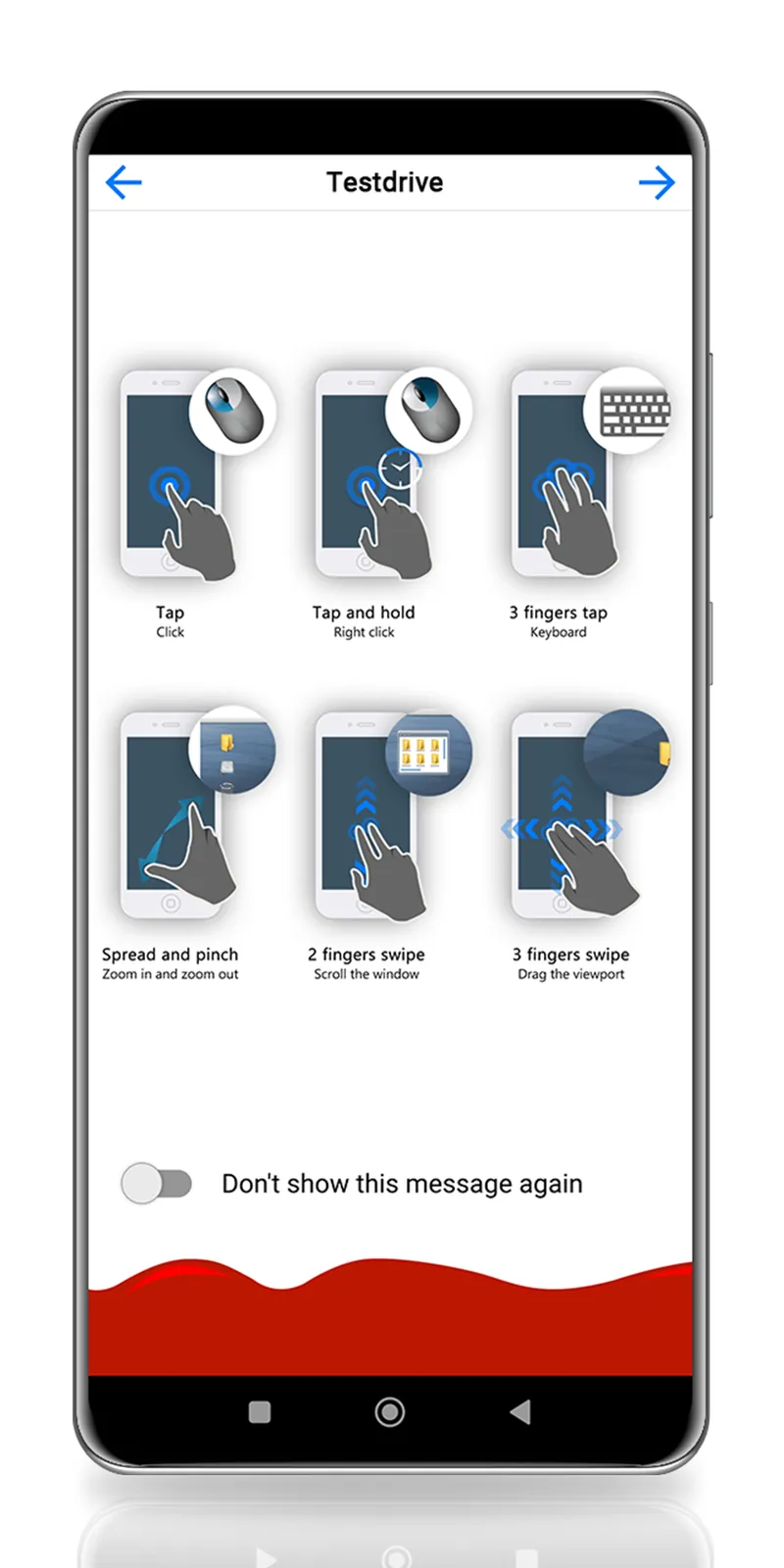 Testdrive

Tap
Click

Tap and hold
Right click

3 fingers tap
Keyboard

Spread and pinch
Zoom in and zoom out

2 fingers swipe
Scroll the window

3 fingers swipe
Drag the viewport

Don't show this message again